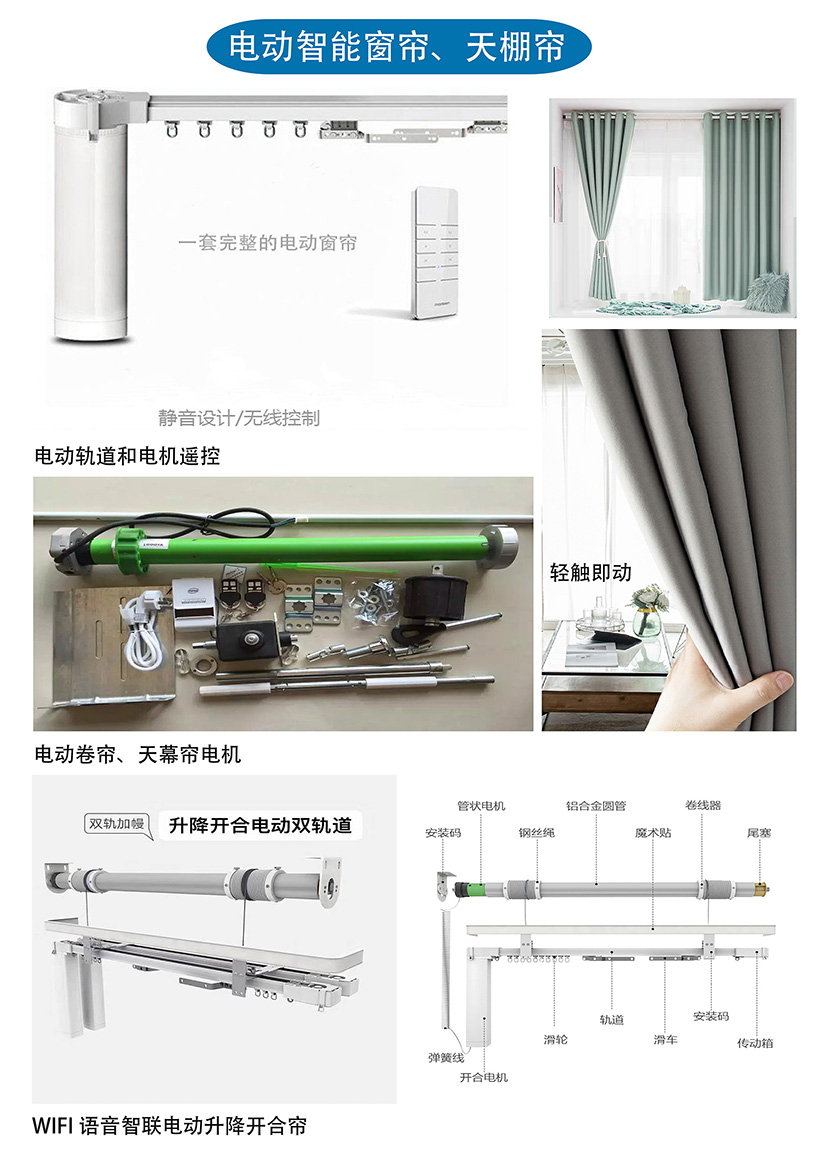 电动智能窗帘、天棚帘

一套完整的电动窗帘

静音设计/无线控制

电动轨道和电机遥控

轻触即动

电动卷帘、天幕帘电机

双轨加幔

升降开合电动双轨道

管状电机

铝合金圆管

卷线器

安装码

钢丝绳

魔术贴

尾塞

滑轮

轨道

滑车

安装码

传动箱

弹簧线

开合电机

WIFI 语音智联电动升降开合帘